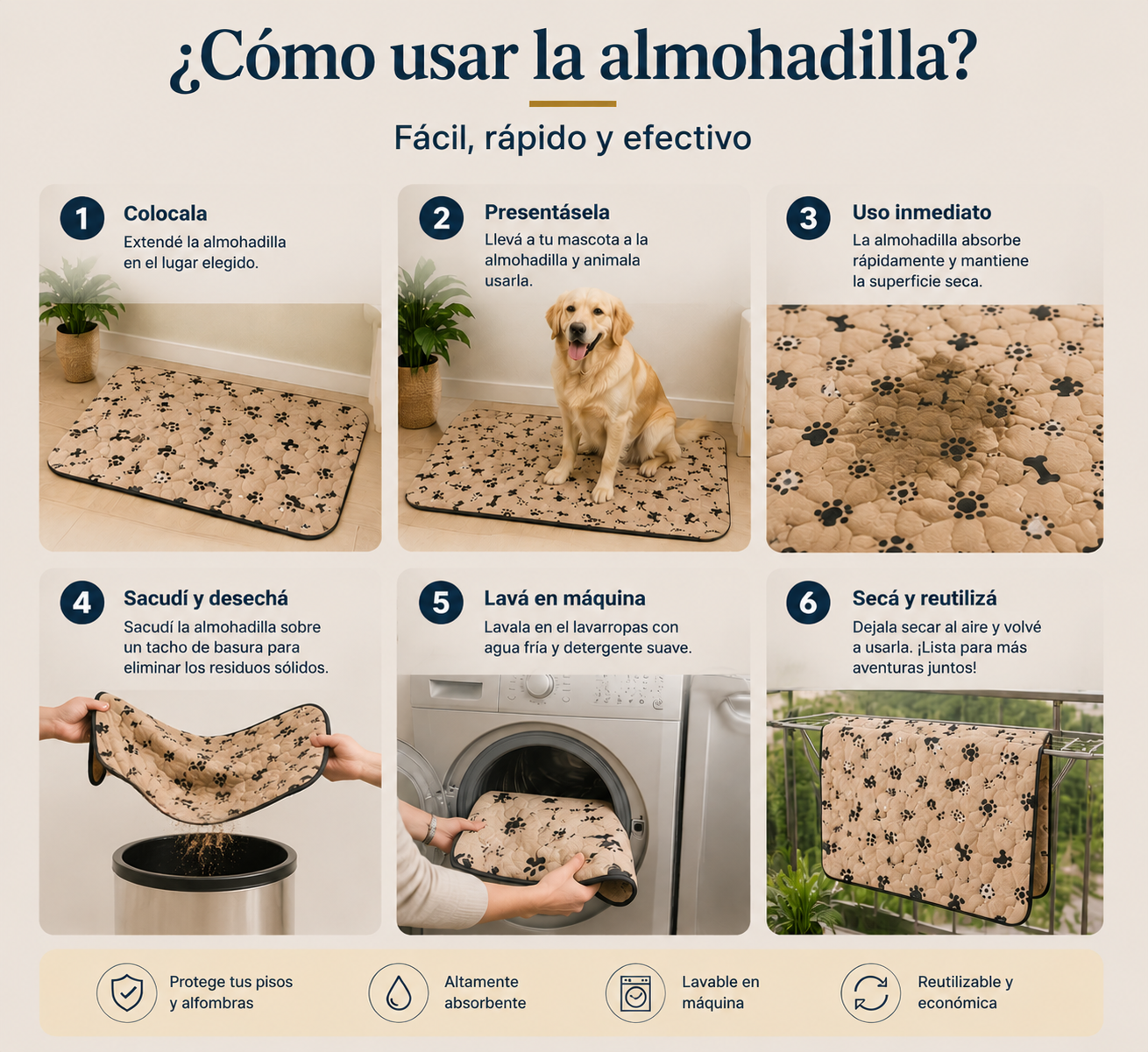 ¿Cómo usar la almohadilla?

Fácil, rápido y efectivo

1 Colocala
Extendé la almohadilla en el lugar elegido.

2 Presentásela
Llevá a tu mascota a la almohadilla y animala usarla.

3 Uso inmediato
La almohadilla absorbe rápidamente y mantiene la superficie seca.

4 Sacudí y desechá
Sacudí la almohadilla sobre un tacho de basura para eliminar los residuos sólidos.

5 Lavá en máquina
Lavala en el lavarropas con agua fría y detergente suave.

6 Secá y reutilizá
Dejala secar al aire y volvé a usarla. ¡Lista para más aventuras juntos!

Protege tus pisos y alfombras

Altamente absorbente

Lavable en máquina

Reutilizable y económica