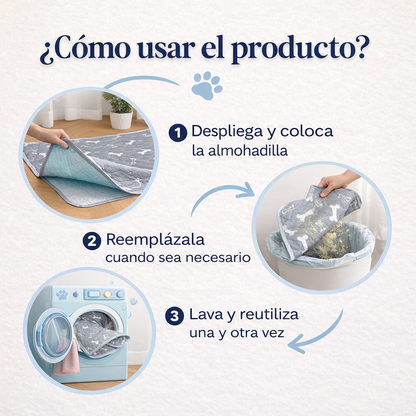 ¿Cómo usar el producto?

1 Despliega y coloca la almohadilla

2 Reemplázala cuando sea necesario

3 Lava y reutiliza una y otra vez