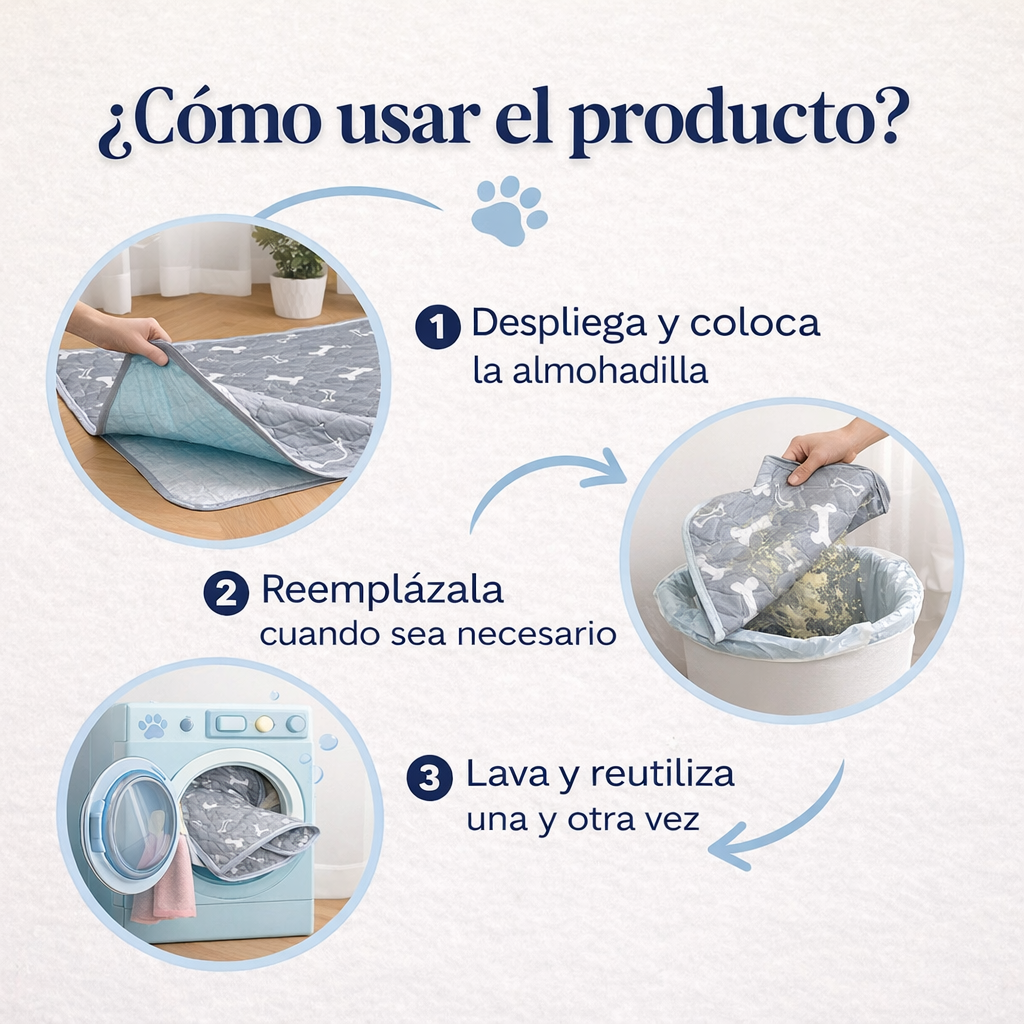 ¿Cómo usar el producto?

1 Despliega y coloca la almohadilla

2 Reemplázala cuando sea necesario

3 Lava y reutiliza una y otra vez